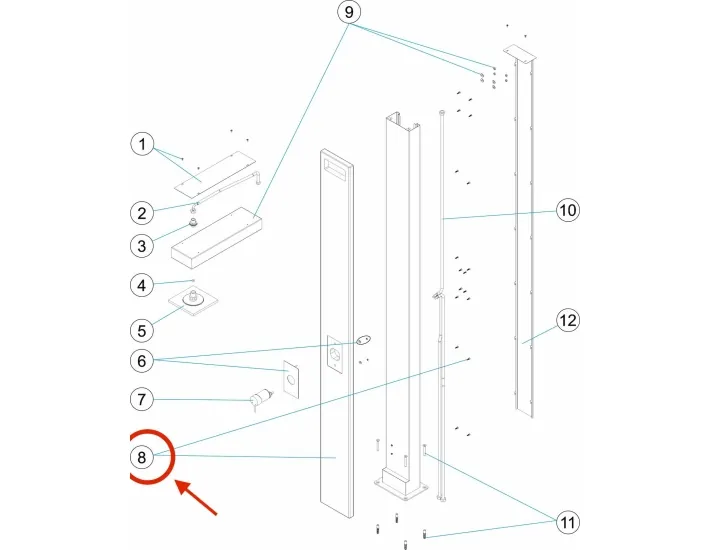 9
1
2
3
4
5
6
7
8
10
12
11