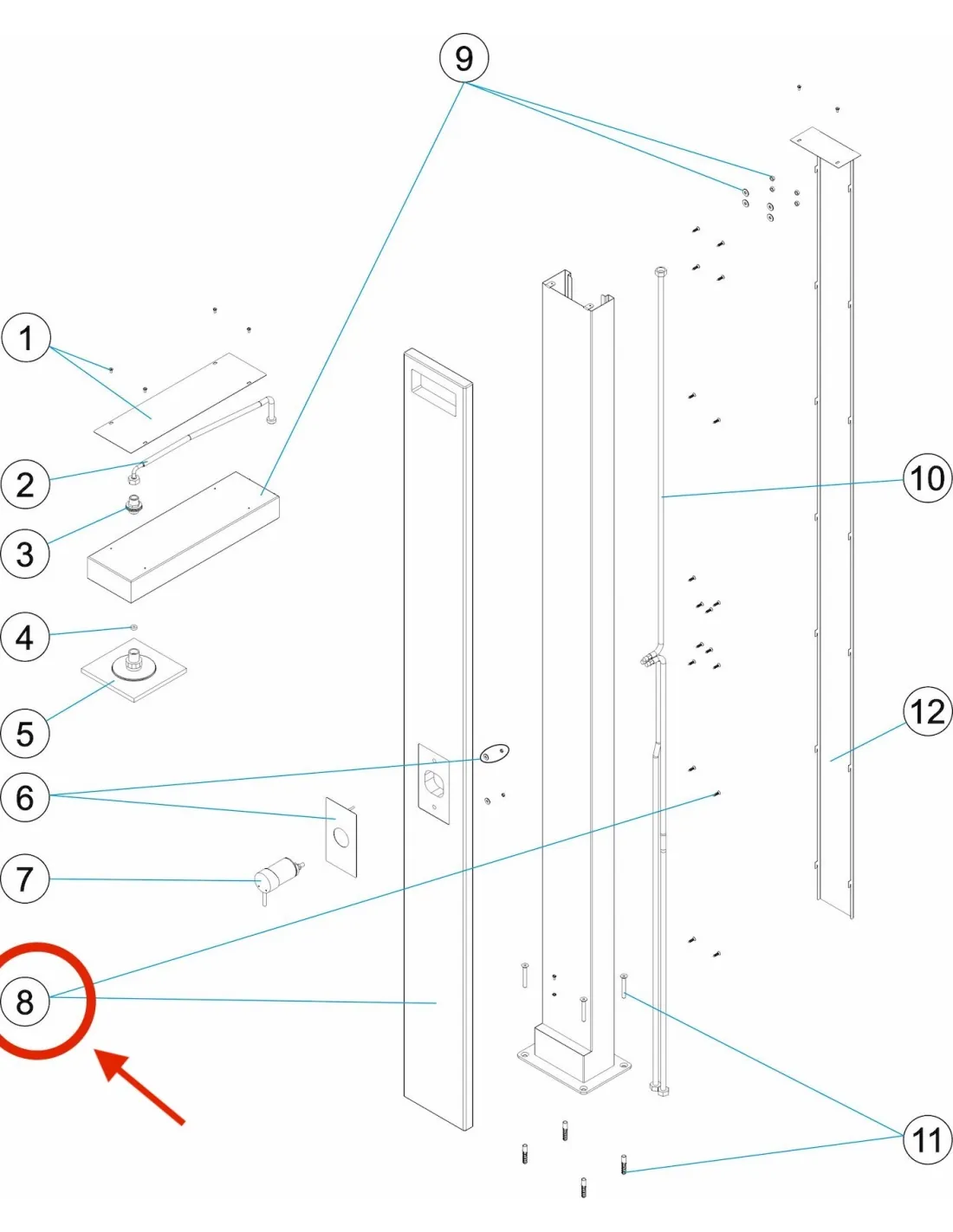 9
1
2
3
4
5
6
7
8
10
12
11